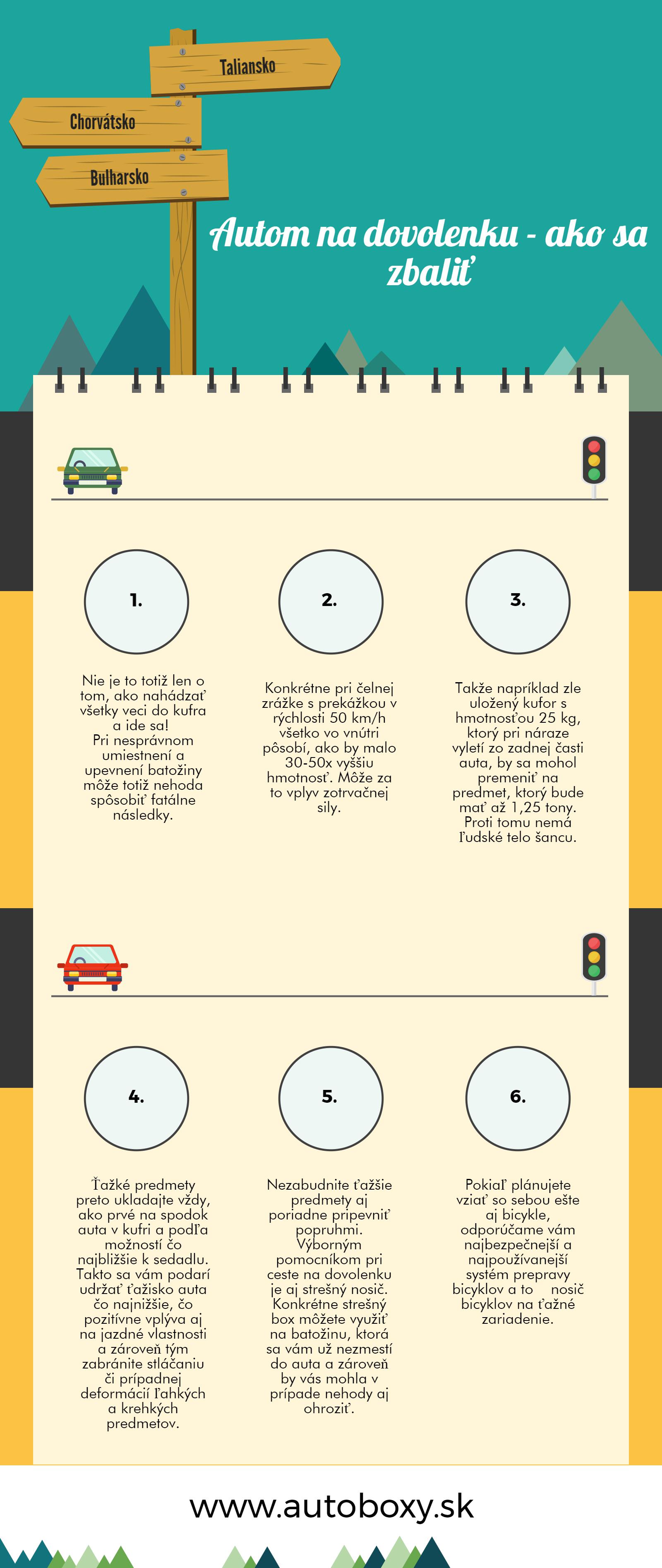 Taliansko

Chorvátsko

Bulharsko

Autom na dovolenku - ako sa zbaliť

1.

Nie je to totiž len o tom, ako nahádzať všetky veci do kufra a ide sa! Pri nesprávnom umiestnení a upevnení batožiny môže totiž nehoda spôsobiť fatálne následky.

2.

Konkrétne pri čelnej zrážke s prekážkou v rýchlosti 50 km/h všetko vo vnútri pôsobí, ako by malo 30-50x vyššiu hmotnosť. Môže za to vplyv zotrvačnej sily.

3.

Takže napríklad zle uložený kufor s hmotnosťou 25 kg, ktorý pri náraze vyletí zo zadnej časti auta, by sa mohol premeniť na predmet, ktorý bude mať až 1,25 tony. Proti tomu nemá ľudské telo šancu.

4.

Ťažké predmety preto ukladajte vždy, ako prvé na spodok auta v kufri a podľa možností čo najbližšie k sedadlu. Takto sa vám podarí udržať ťažisko auta čo najnižšie, čo pozitívne vplýva aj na jazdné vlastnosti a zároveň tým zabránite stláčaniu či prípadnej deformácií ľahkých a krehkých predmetov.

5.

Nezabudnite ťažšie predmety aj poriadne pripevniť popruhmi. Výborným pomocníkom pri ceste na dovolenku je aj strešný nosič. Konkrétne strešný box môžete využiť na batožinu, ktorá sa vám už nezmestí do auta a zároveň by vás mohla v prípade nehody aj ohroziť.

6.

Pokiaľ plánujete vziať so sebou ešte aj bicykle, odporúčame vám najbezpečnejší a najpoužívanejší systém prepravy bicyklov a to nosič bicyklov na ťažné zariadenie.

www.autoboxy.sk